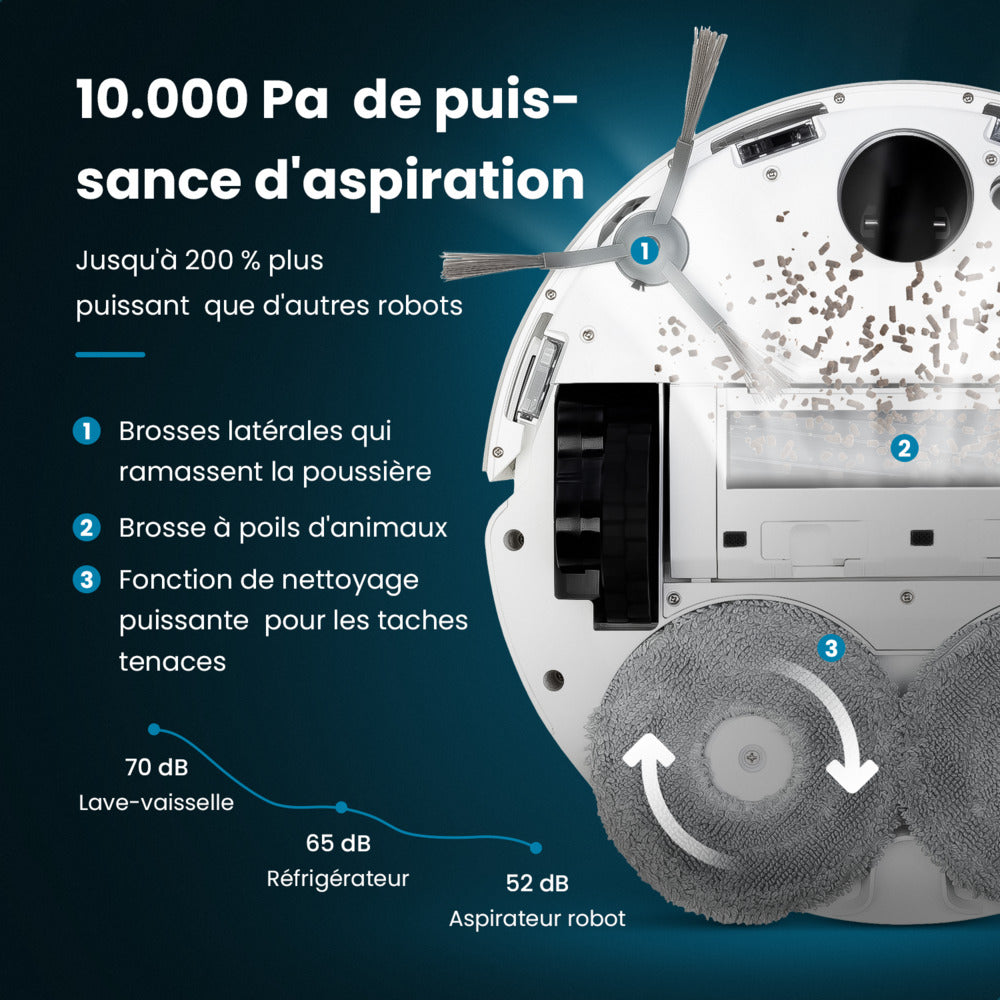 10.000 Pa de puissance d'aspiration

Jusqu'à 200 % plus puissant que d'autres robots

1 Brosses latérales qui ramassent la poussière

2 Brosse à poils d'animaux

3 Fonction de nettoyage puissante pour les taches tenaces

70 dB
Lave-vaisselle

65 dB
Réfrigérateur

52 dB
Aspirateur robot

1

2

3