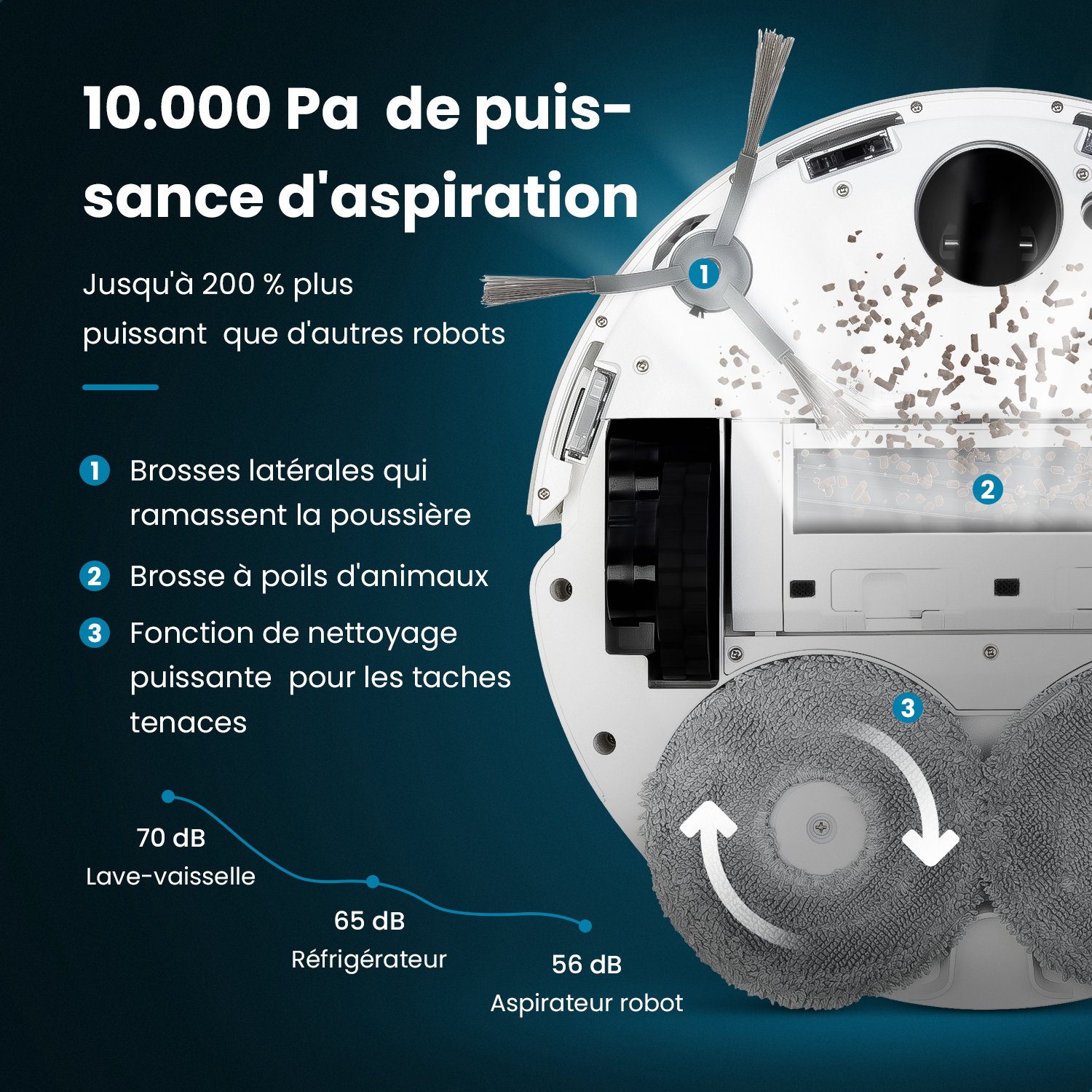 10.000 Pa de puissance d'aspiration

Jusqu'à 200 % plus puissant que d'autres robots

1 Brosses latérales qui ramassent la poussière

2 Brosse à poils d'animaux

3 Fonction de nettoyage puissante pour les taches tenaces

70 dB
Lave-vaisselle

65 dB
Réfrigérateur

56 dB
Aspirateur robot

1

2

3