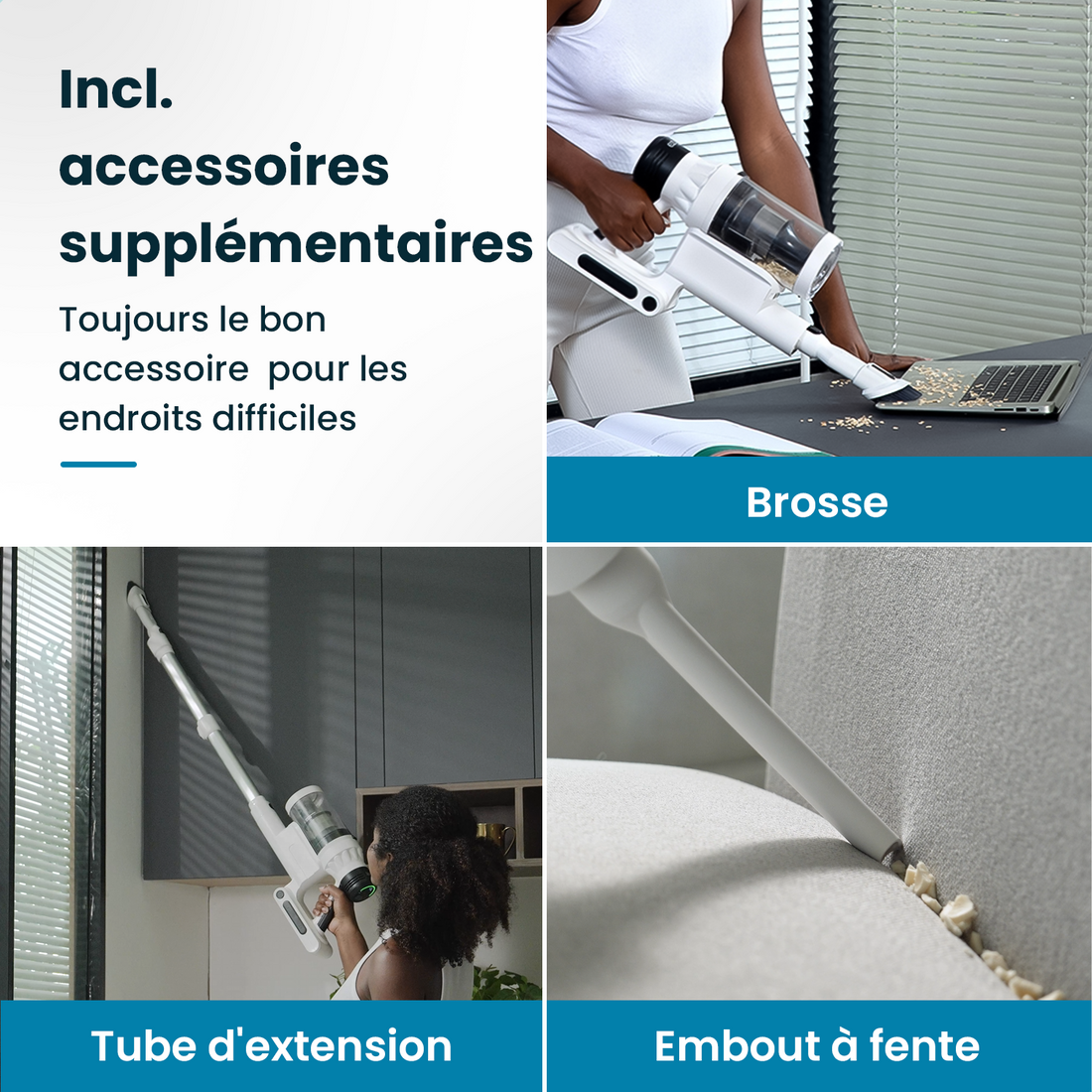 Incl. accessoires supplémentaires

Toujours le bon accessoire  pour les endroits difficiles

Brosse

Tube d'extension

Embout à fente